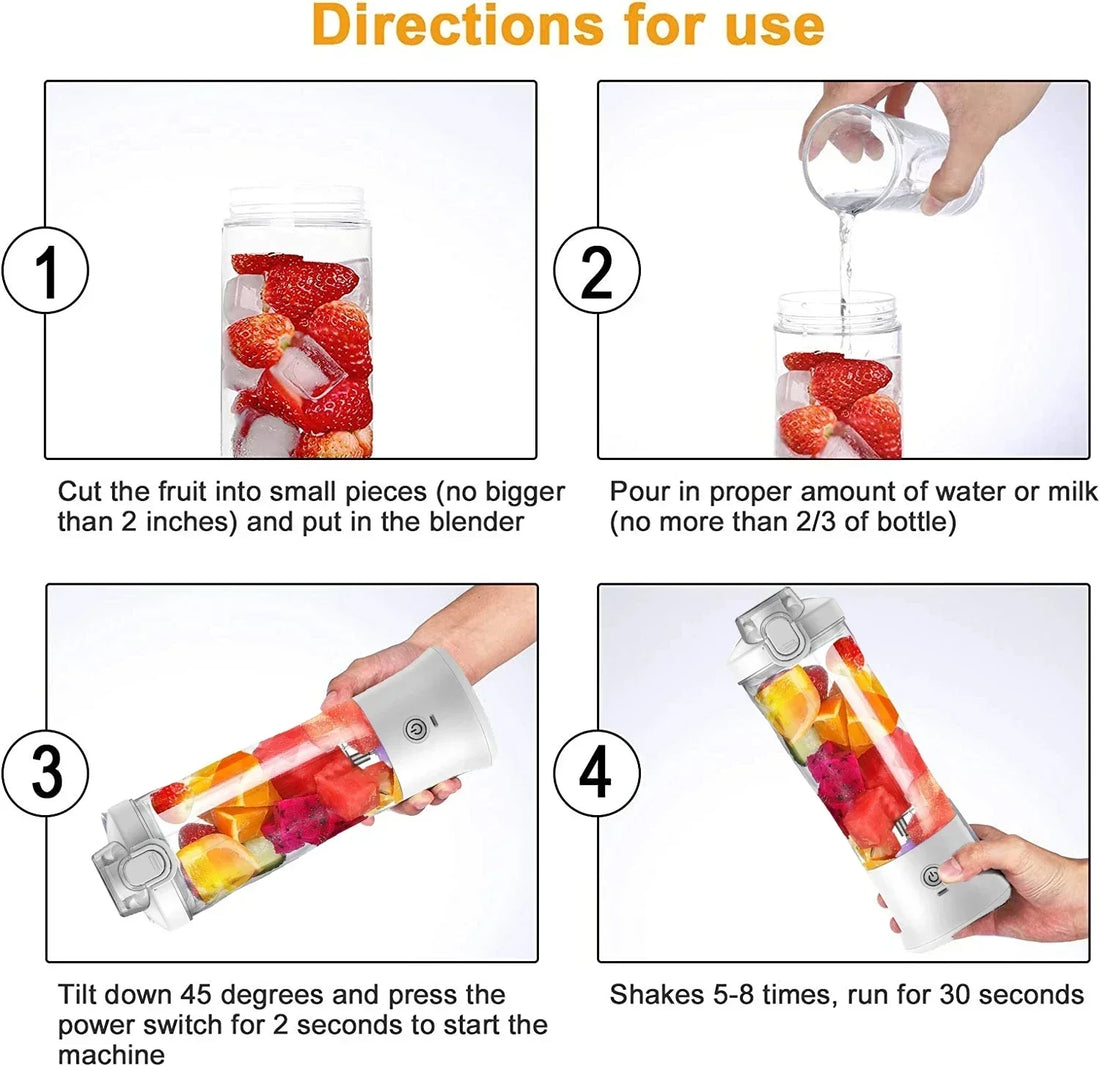 Directions for use

1

Cut the fruit into small pieces (no bigger than 2 inches) and put in the blender

2

Pour in proper amount of water or milk (no more than 2/3 of bottle)

3

Tilt down 45 degrees and press the power switch for 2 seconds to start the machine

4

Shakes 5-8 times, run for 30 seconds