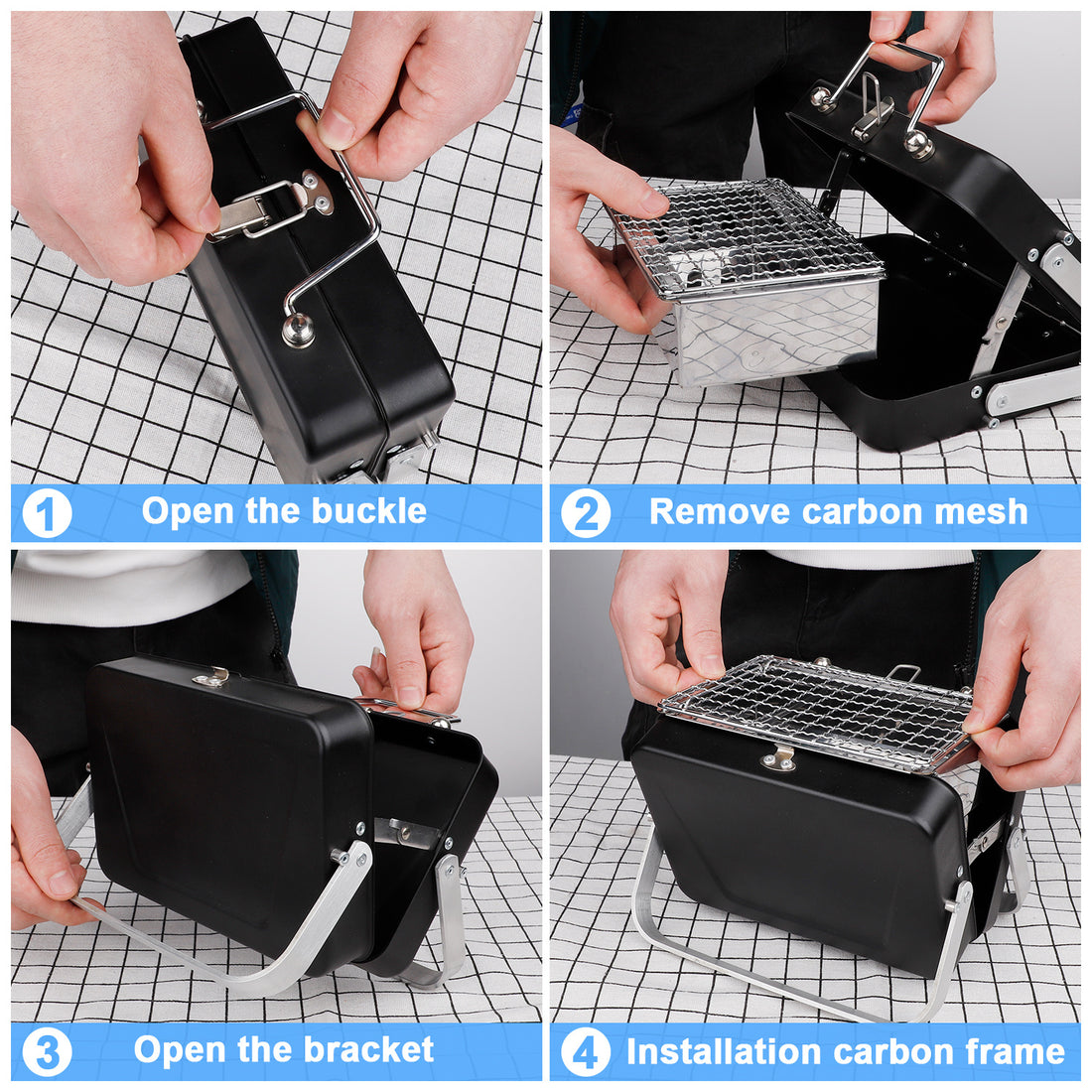 1 Open the buckle

2 Remove carbon mesh

3 Open the bracket

4 Installation carbon frame