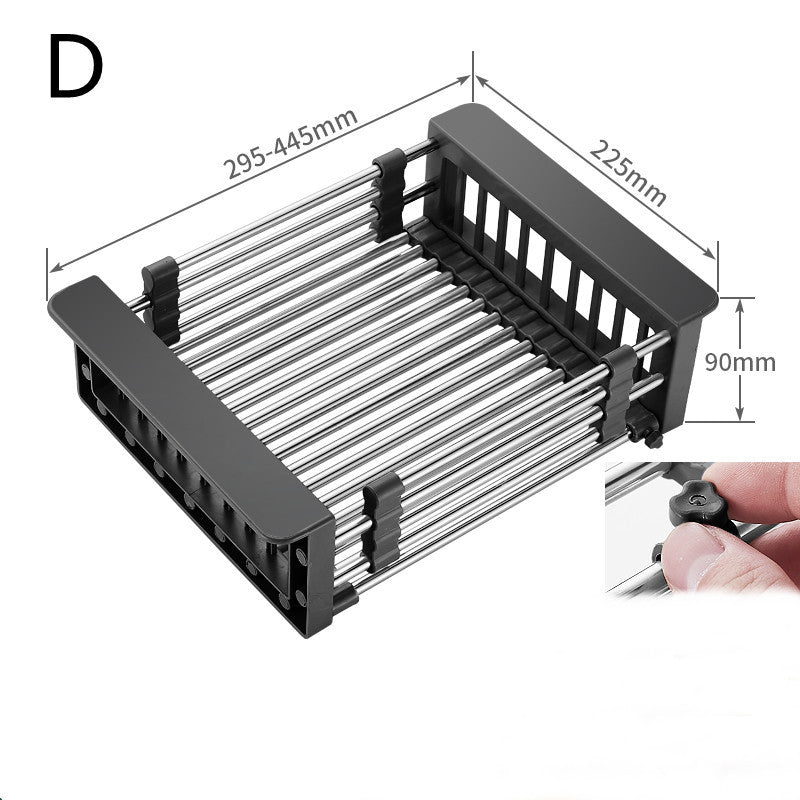 D

295-445mm

225mm

90mm