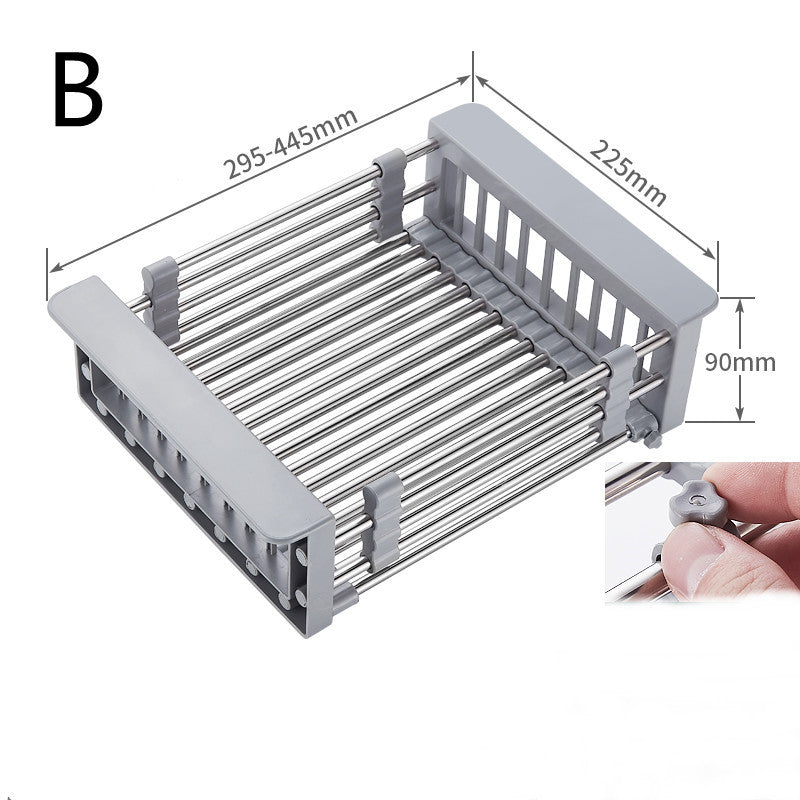 B

295-445mm

225mm

90mm