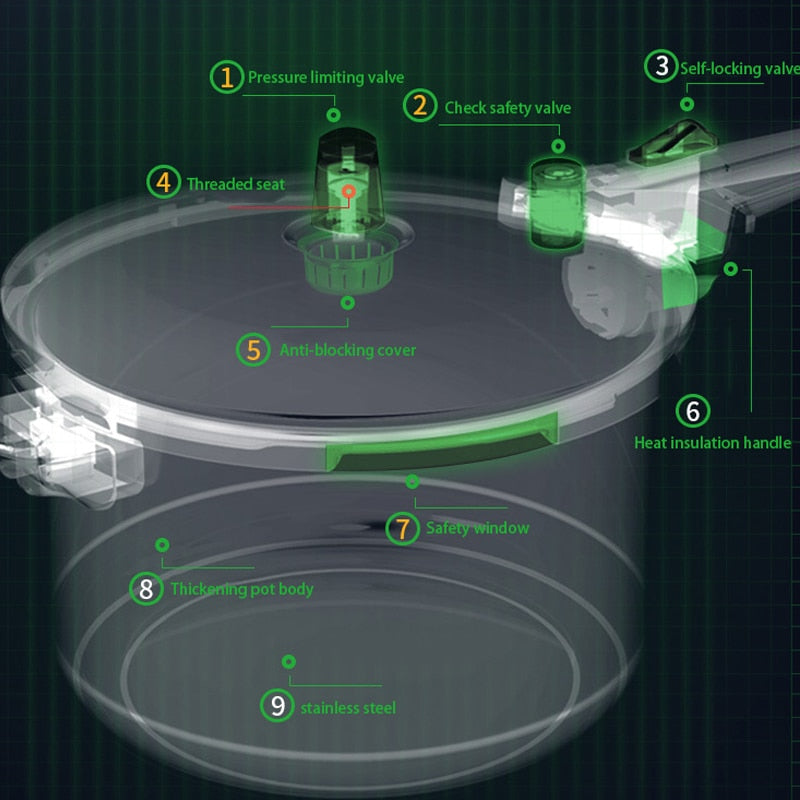 1 Pressure limiting valve

2 Check safety valve

3 Self-locking valve

4 Threaded seat

5 Anti-blocking cover

6 Heat insulation handle

7 Safety window

8 Thickening pot body

9 stainless steel